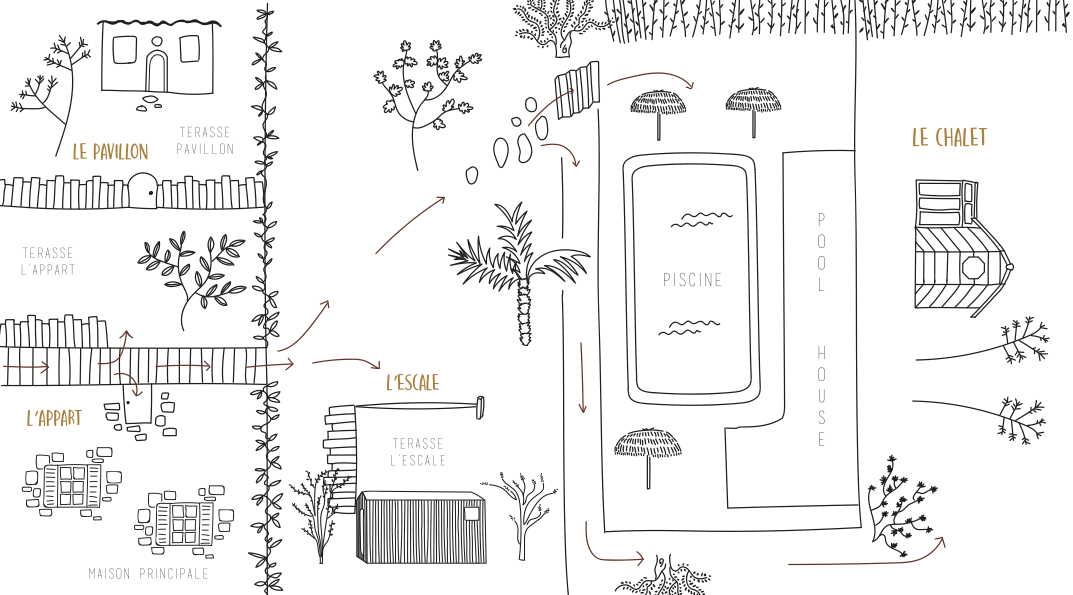 LE PAVILLON

TERASSE PAVILLON

TERASSE L'APPART

L'APPART

MAISON PRINCIPALE

L'ESCALE

TERASSE L'ESCALE

PISCINE

POOL HOUSE

LE CHALET